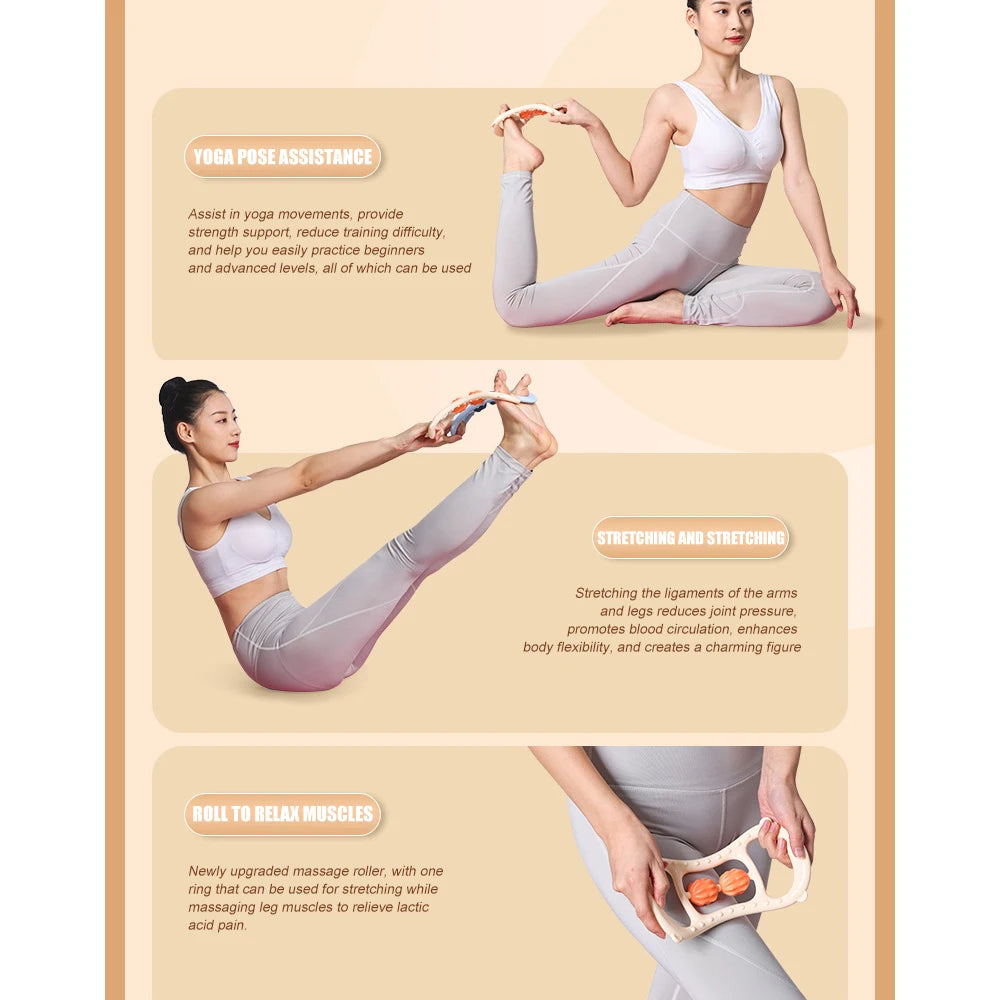 YOGA POSE ASSISTANCE

Assist in yoga movements, provide strength support, reduce training difficulty, and help you easily practice beginners and advanced levels, all of which can be used

STRETCHING AND STRETCHING

Stretching the ligaments of the arms and legs reduces joint pressure, promotes blood circulation, enhances body flexibility, and creates a charming figure

ROLL TO RELAX MUSCLES

Newly upgraded massage roller, with one ring that can be used for stretching while massaging leg muscles to relieve lactic acid pain.